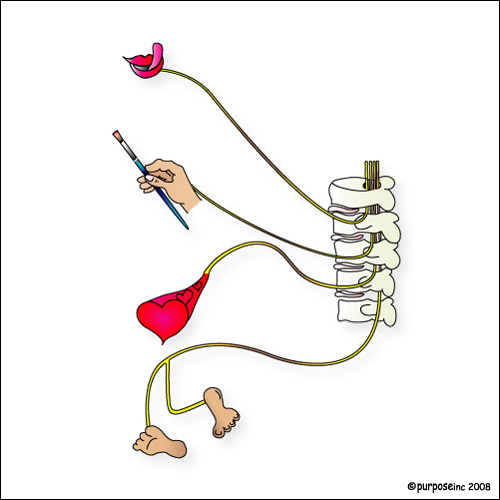 ©purposeinc 2008